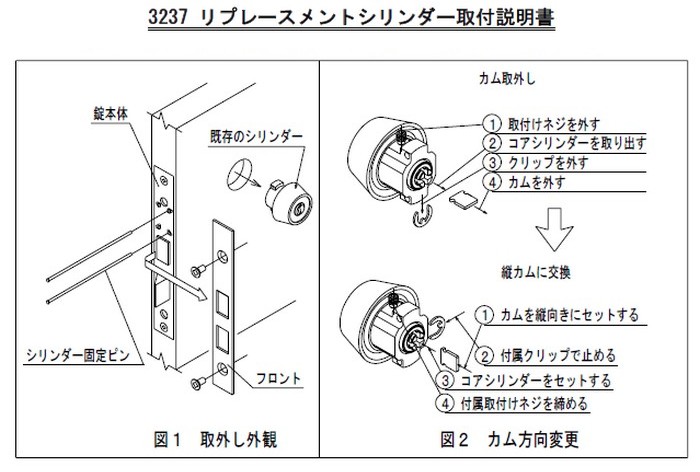 3237 リプレースメントシリンダー取付説明書

錠本体

既存のシリンダー

シリンダー固定ピン

フロント

図１　取外し外観

カム取外し

① 取付けネジを外す
② コアシリンダーを取り出す
③ クリップを外す
④ カムを外す

縦カムに交換

① カムを縦向きにセットする
② 付属クリップで止める
③ コアシリンダーをセットする
④ 付属取付けネジを締める

図２　カム方向変更