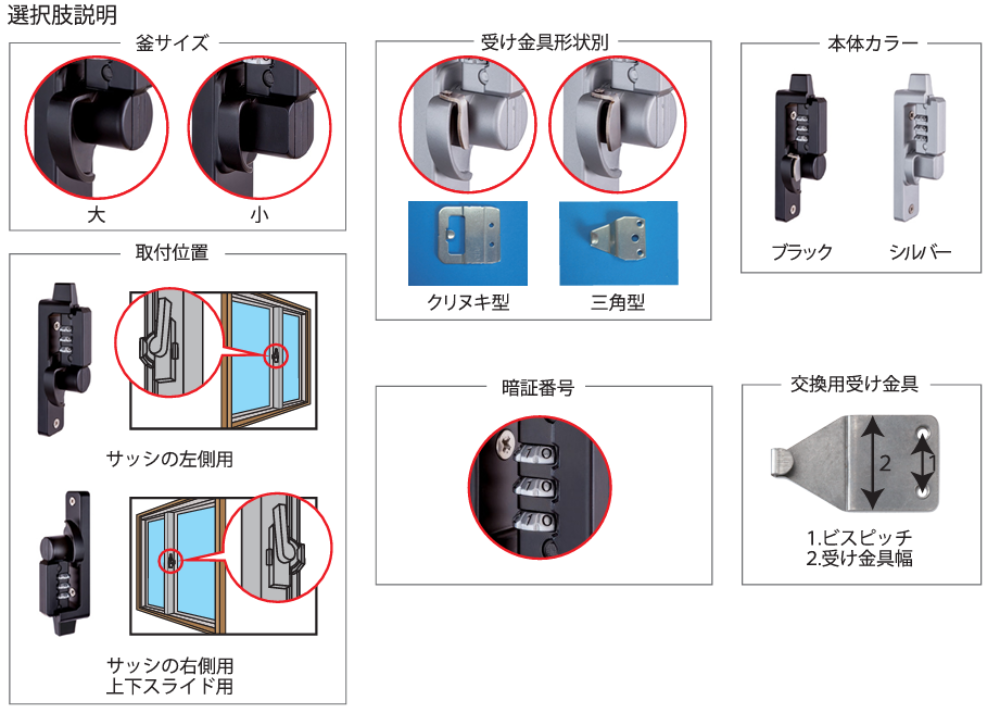 選択肢説明

釜サイズ

大

小

取付位置

サッシの左側用

サッシの右側用
上下スライド用

受け金具形状別

クリヌキ型

三角型

暗証番号

本体カラー

ブラック

シルバー

交換用受け金具

2

1

1.ビスピッチ
2.受け金具幅