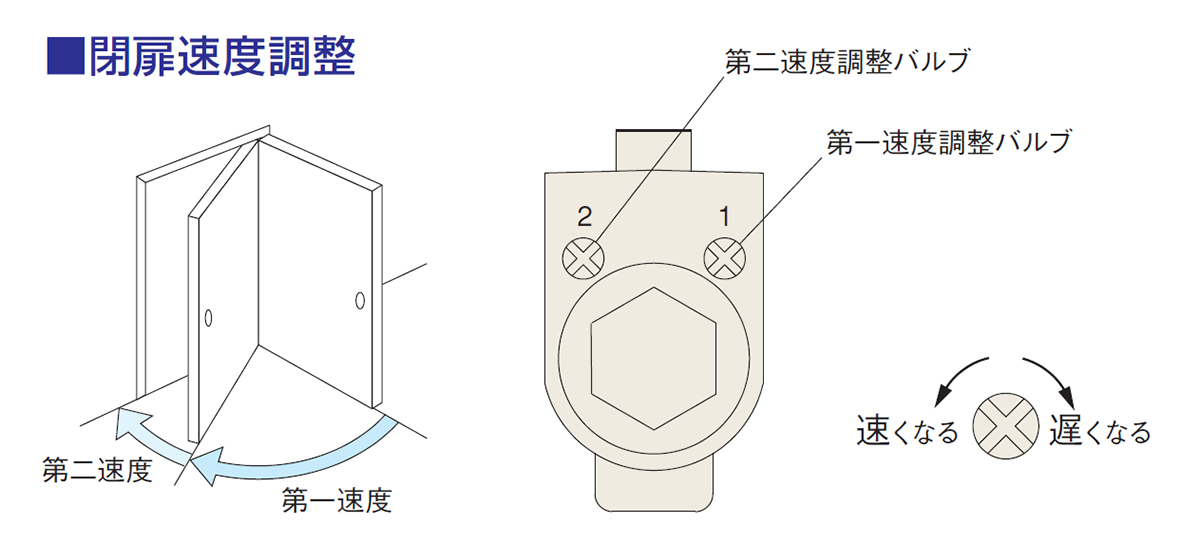 ■閉扉速度調整

第二速度

第一速度

第二速度調整バルブ

第一速度調整バルブ

2

1

速くなる

遅くなる