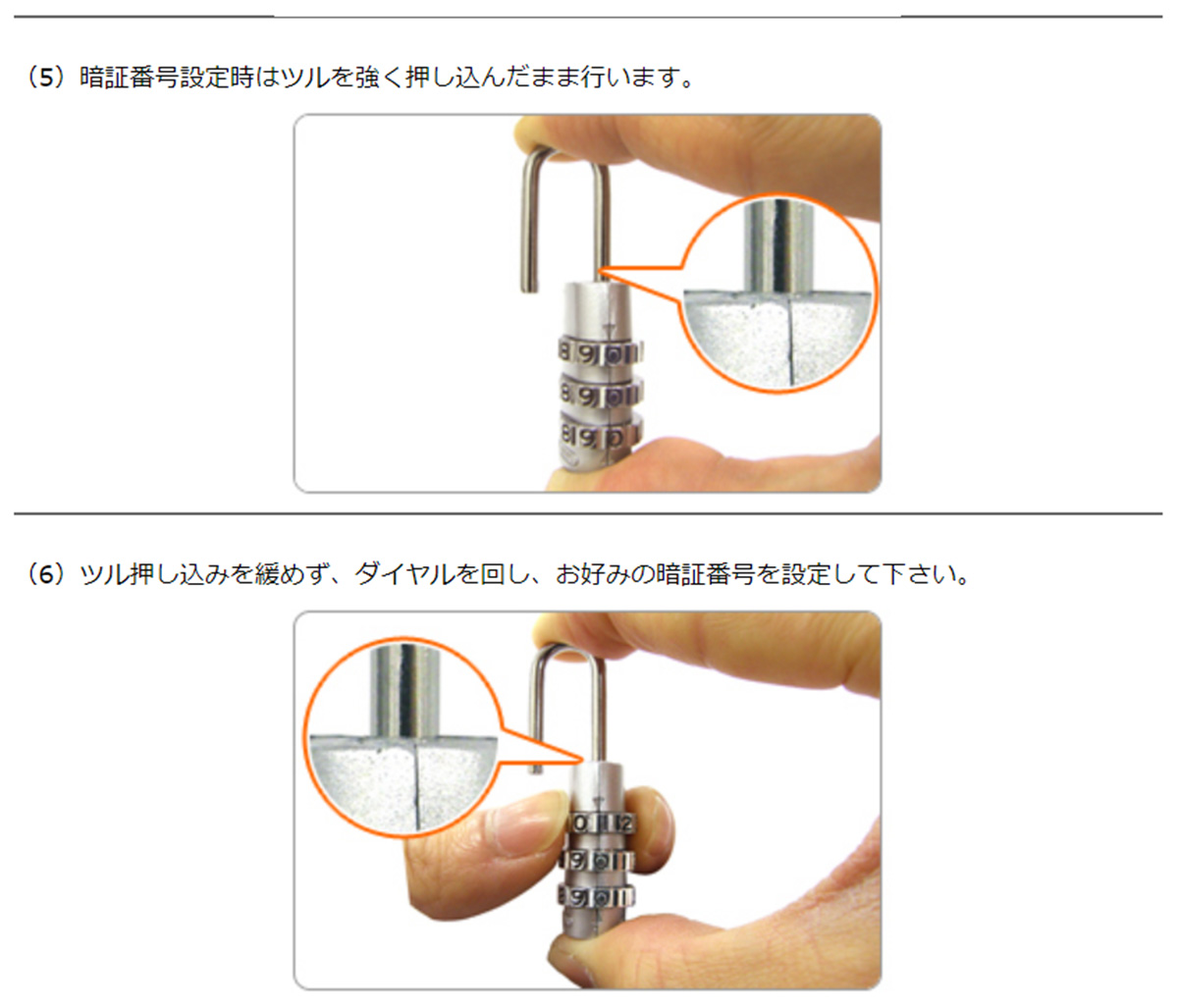 （5）暗証番号設定時はツルを強く押し込んだまま行います。

8 9 0 1
8 9 0 1
8 9 0 1

（6）ツル押し込みを緩めず、ダイヤルを回し、お好みの暗証番号を設定して下さい。

0 1 2
9 0 1
9 0 1