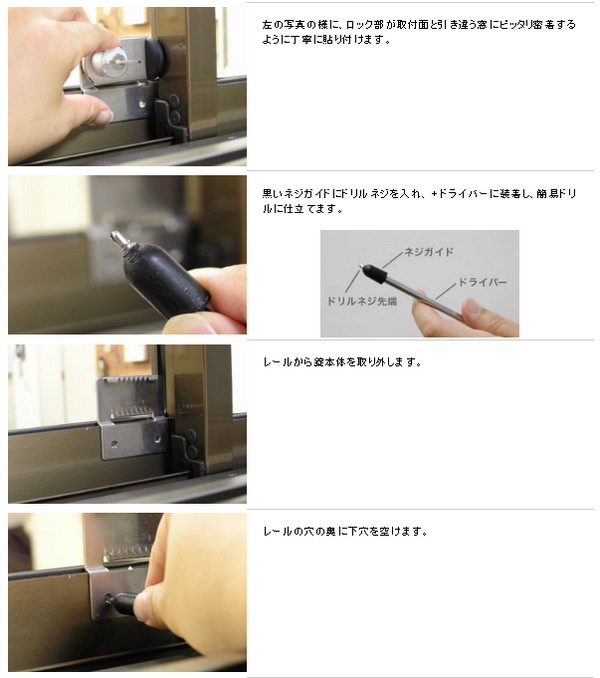 左の写真の様に、ロック部が取付面と引き違う窓にピッタリ密着するように丁寧に貼り付けます。

黒いネジガイドにドリルネジを入れ、+ドライバーに装着し、簡易ドリルに仕立てます。

ネジガイド
ドライバー
ドリルネジ先端

レールから錠本体を取り外します。

レールの穴の奥に下穴を空けます。