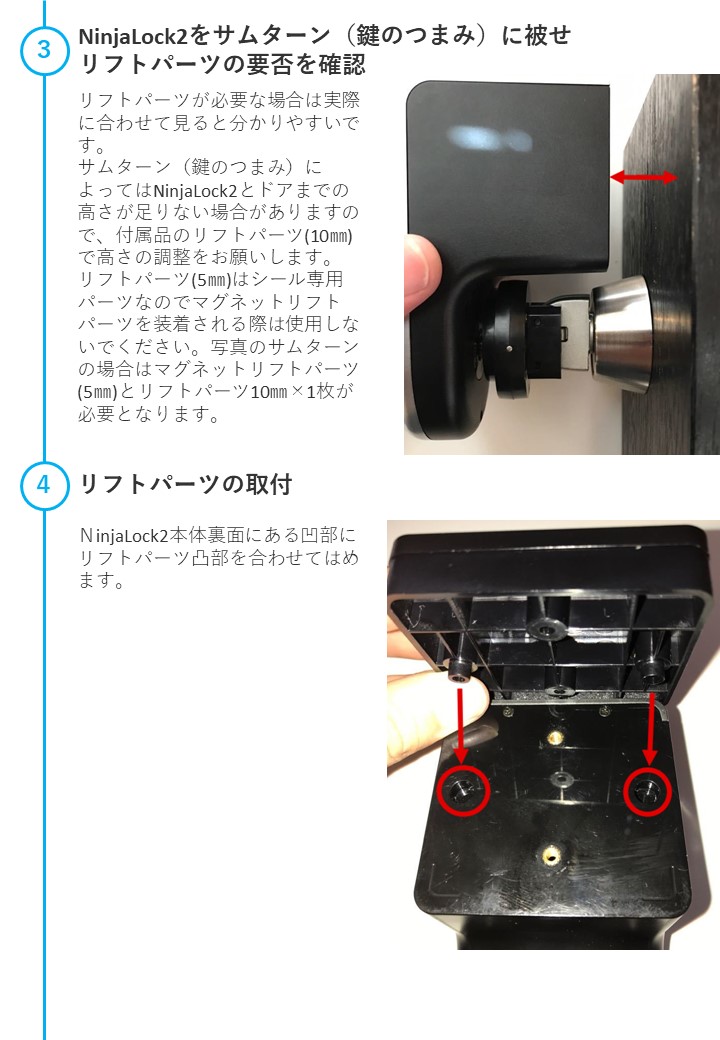 3

NinjaLock2をサムターン（鍵のつまみ）に被せリフトパーツの要否を確認

リフトパーツが必要な場合は実際に合わせて見ると分かりやすいです。
サムターン（鍵のつまみ）によってはNinjaLock2とドアまでの高さが足りない場合がありますので、付属品のリフトパーツ(10㎜)で高さの調整をお願いします。
リフトパーツ(5㎜)はシール専用パーツなのでマグネットリフトパーツを装着される際は使用しないでください。写真のサムターンの場合はマグネットリフトパーツ(5㎜)とリフトパーツ10㎜×1枚が必要となります。

4

リフトパーツの取付

NinjaLock2本体裏面にある凹部にリフトパーツ凸部を合わせてはめます。