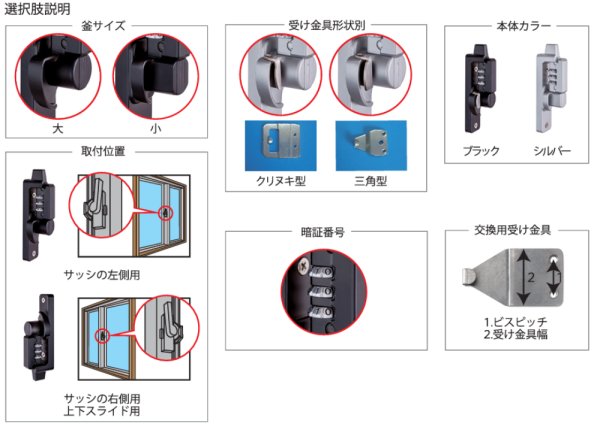 選択肢説明

釜サイズ

大

小

取付位置

サッシの左側用

サッシの右側用
上下スライド用

受け金具形状別

クリヌキ型

三角型

暗証番号

本体カラー

ブラック

シルバー

交換用受け金具

2

1

1.ビスピッチ
2.受け金具幅