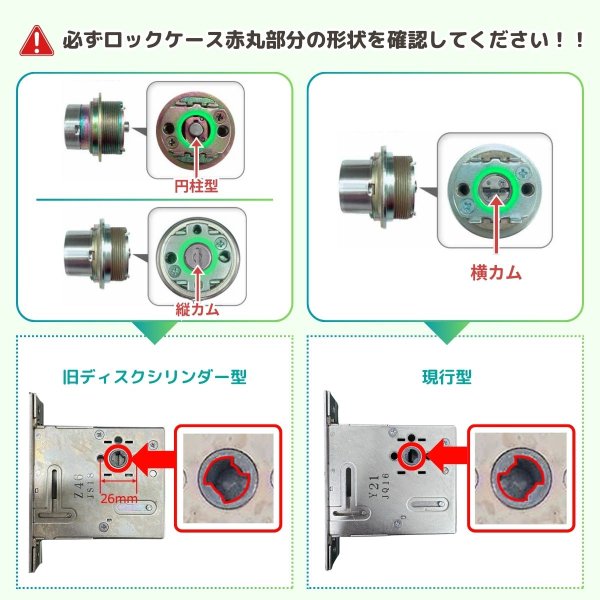 必ずロックケース赤丸部分の形状を確認してください！！

円柱型

縦カム

横カム

旧ディスクシリンダー型

Z46
JS18

26mm

現行型

Y21
JQ16