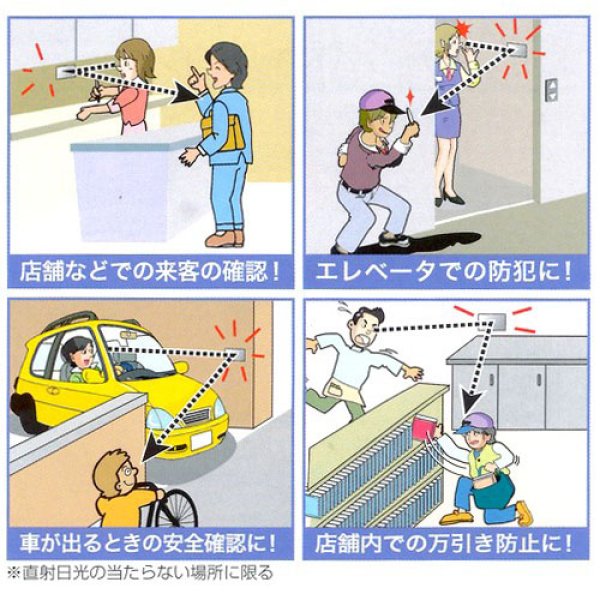 店舗などでの来客の確認！

エレベータでの防犯に！

車が出るときの安全確認に！

店舗内での万引き防止に！

※直射日光の当たらない場所に限る