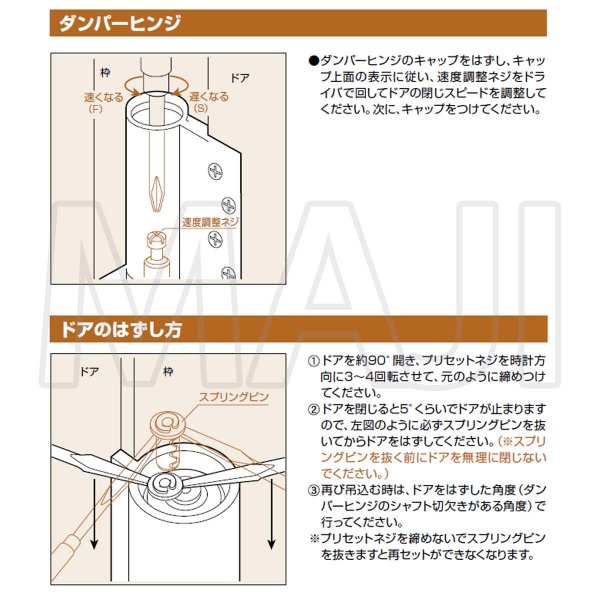 ダンパーヒンジ

枠
ドア
速くなる
(F)
遅くなる
(S)
速度調整ネジ

●ダンパーヒンジのキャップをはずし、キャップ上面の表示に従い、速度調整ネジをドライバで回してドアの閉じスピードを調整してください。次に、キャップをつけてください。

MAJI

ドアのはずし方

ドア
枠
スプリングピン

①ドアを約90°開き、プリセットネジを時計方向に3～4回転させて、元のように締めつけてください。
②ドアを閉じると5°くらいでドアが止まりますので、左図のように必ずスプリングピンを抜いてからドアをはずしてください。(※スプリングピンを抜く前にドアを無理に閉じないでください。)
③再び吊込む時は、ドアをはずした角度(ダンパーヒンジのシャフト切欠きがある角度)で行ってください。
※プリセットネジを締めないでスプリングピンを抜きますと再セットができなくなります。